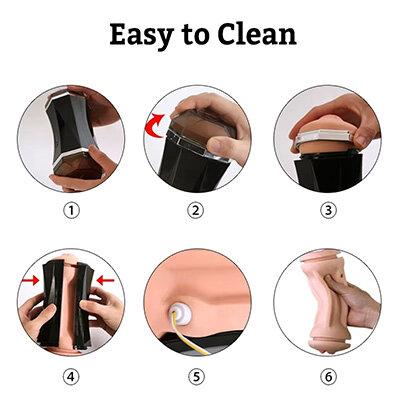 Easy to Clean

①

②

③

④

⑤

⑥