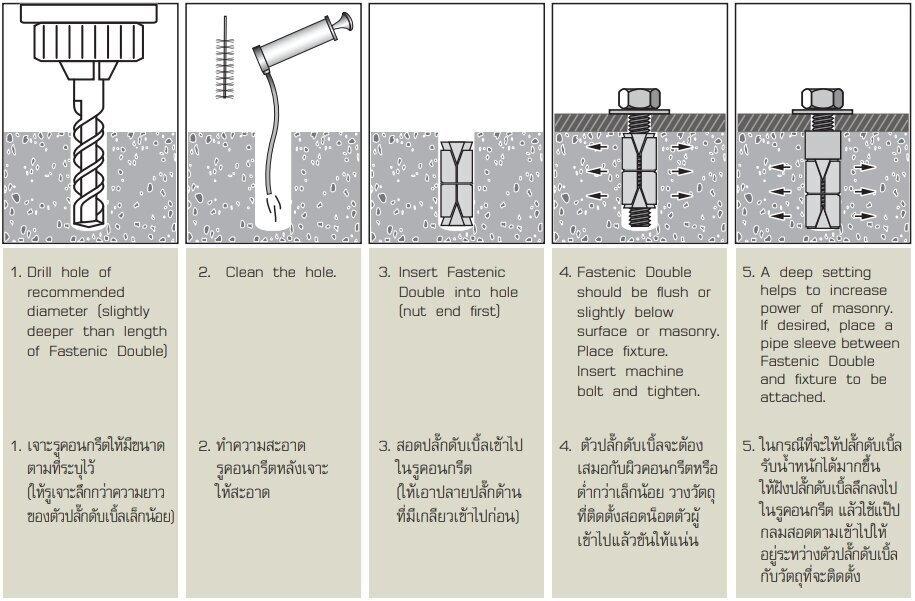 1. Drill hole of recommended diameter (slightly deeper than length of Fastenic Double)

1. เจาะรูคอนกรีตให้มีขนาดตามที่ระบุไว้ (ให้รูเจาะลึกกว่าความยาวของตัวปลั๊กดับเบิ้ลเล็กน้อย)

2. Clean the hole.

2. ทำความสะอาดรูคอนกรีตหลังเจาะให้สะอาด

3. Insert Fastenic Double into hole (nut end first)

3. สอดปลั๊กดับเบิ้ลเข้าไปในรูคอนกรีต (ให้เอาปลายปลั๊กด้านที่มีเกลียวเข้าไปก่อน)

4. Fastenic Double should be flush or slightly below surface or masonry. Place fixture. Insert machine bolt and tighten.

4. ตัวปลั๊กดับเบิ้ลจะต้องเสมอกับผิวคอนกรีตหรือต่ำกว่าเล็กน้อย วางวัตถุที่ติดตั้งสอดน็อตตัวผู้เข้าไปแล้วขันให้แน่น

5. A deep setting helps to increase power of masonry. If desired, place a pipe sleeve between Fastenic Double and fixture to be attached.

5. ในกรณีที่จะให้ปลั๊กดับเบิ้ลรับน้ำหนักได้มากขึ้น ให้ฝังปลั๊กดับเบิ้ลลึกลงไปในรูคอนกรีต แล้วใช้แป๊ปกลมสอดตามเข้าไปให้อยู่ระหว่างตัวปลั๊กดับเบิ้ลกับวัตถุที่จะติดตั้ง