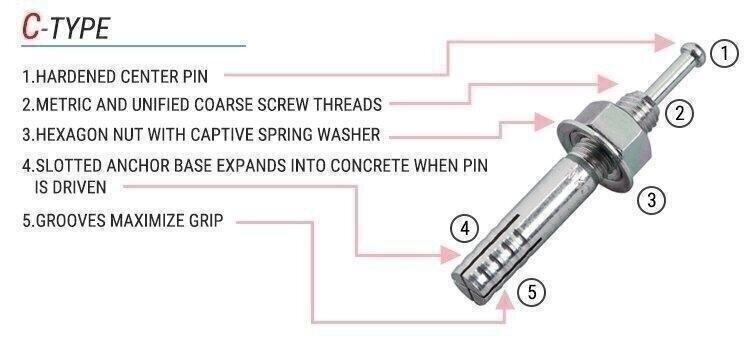 C-TYPE

1.HARDENED CENTER PIN

2.METRIC AND UNIFIED COARSE SCREW THREADS

3.HEXAGON NUT WITH CAPTIVE SPRING WASHER

4.SLOTTED ANCHOR BASE EXPANDS INTO CONCRETE WHEN PIN IS DRIVEN

5.GROOVES MAXIMIZE GRIP

1

2

3

4

5