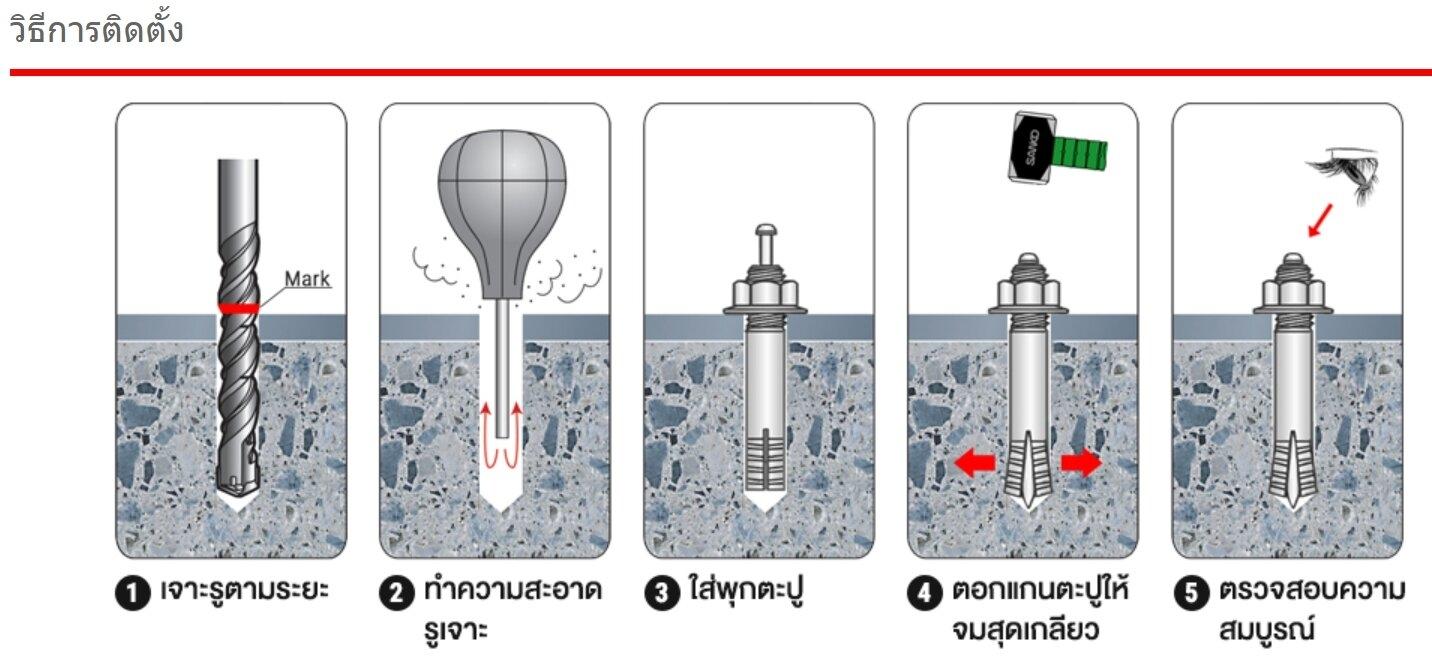 วิธีการติดตั้ง

Mark

SANKO

1 เจาะรูตามระยะ

2 ทำความสะอาดรูเจาะ

3 ใส่พุกตะปู

4 ตอกแกนตะปูให้จมสุดเกลียว

5 ตรวจสอบความสมบูรณ์