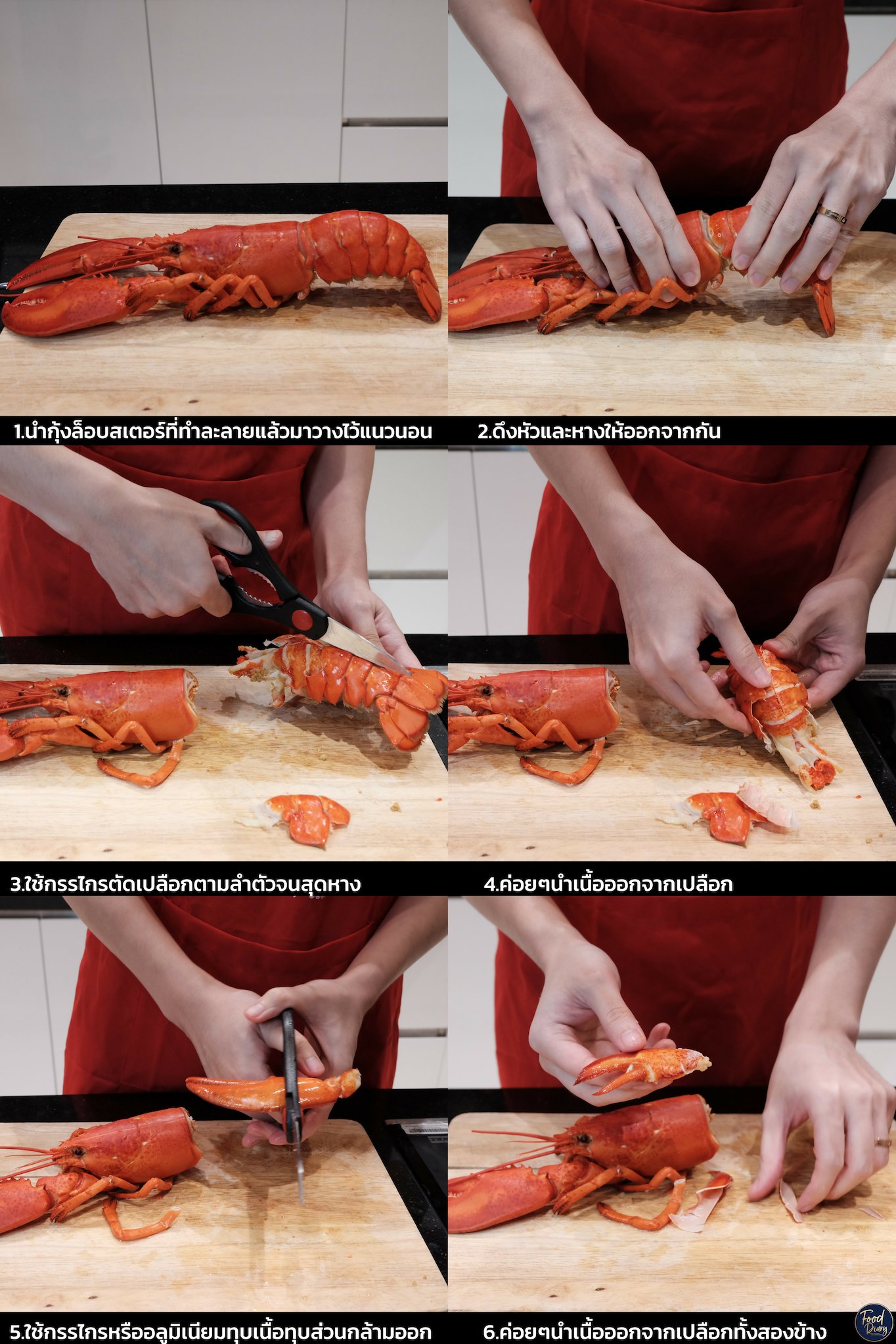 1.นำกุ้งล็อบสเตอร์ที่ทำละลายแล้วมาวางไว้แนวนอน

2.ดึงหัวและหางให้ออกจากกัน

3.ใช้กรรไกรตัดเปลือกตามลำตัวจนสุดหาง

4.ค่อยๆนำเนื้อออกจากเปลือก

5.ใช้กรรไกรหรืออลูมิเนียมทุบเนื้อทุบส่วนกล้ามออก

6.ค่อยๆนำเนื้อออกจากเปลือกทั้งสองข้าง

Food Diary